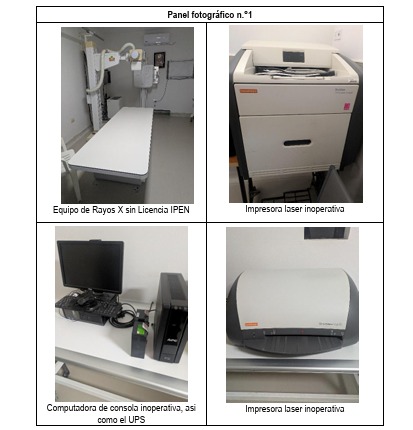 | Panel fotográfico n.°1 | |
|---|---|
| Equipo de Rayos X sin Licencia IPEN | Impresora laser inoperativa |
| Computadora de consola inoperativa, asi como el UPS | Impresora laser inoperativa |